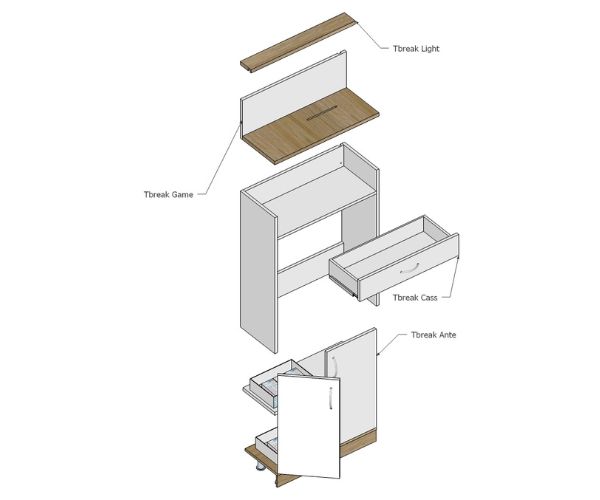 Tbreak Light

Tbreak Game

Tbreak Cass

Tbreak Ante